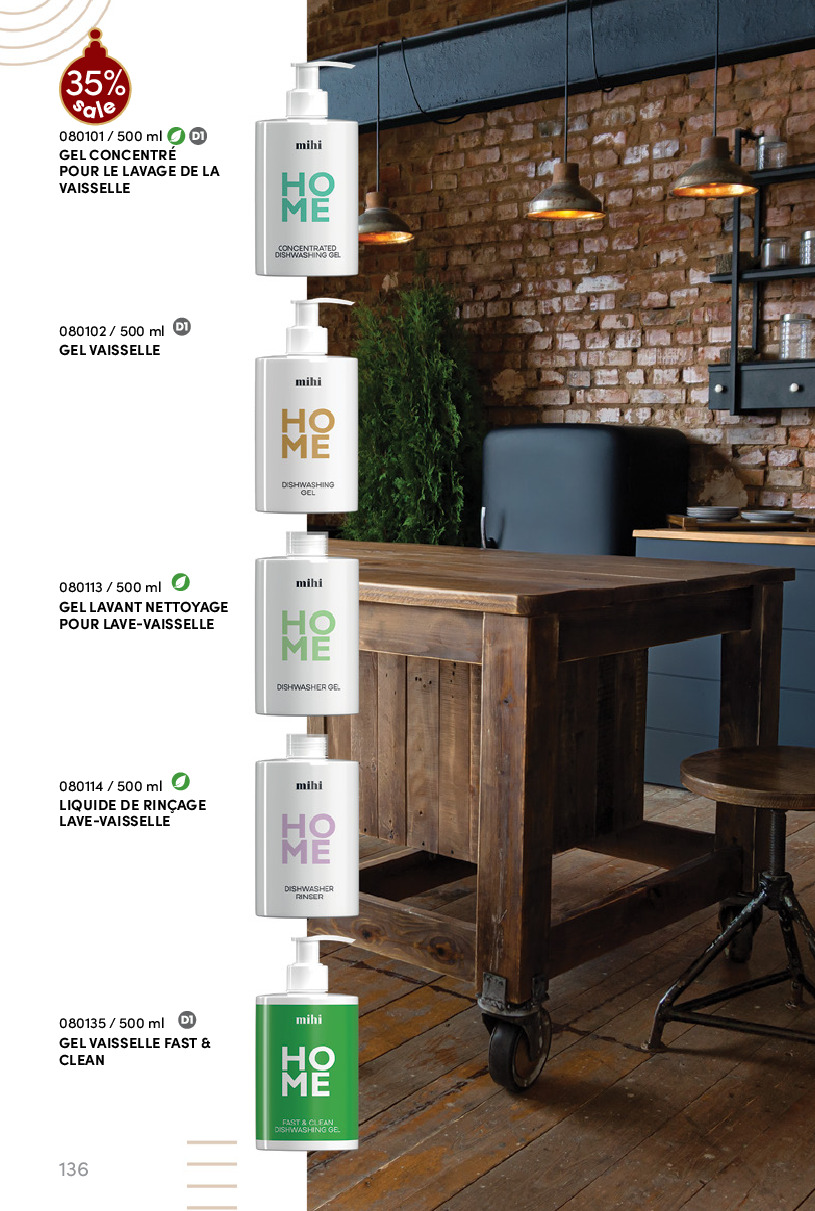 35% sale

080101 / 500 ml D1
GEL CONCENTRÉ POUR LE LAVAGE DE LA VAISSELLE

mihi
HOME
CONCENTRATED DISHWASHING GEL

080102 / 500 ml D1
GEL VAISSELLE

mihi
HOME
DISHWASHING GEL

080113 / 500 ml
GEL LAVANT NETTOYAGE POUR LAVE-VAISSELLE

mihi
HOME
DISHWASHER GEL

080114 / 500 ml
LIQUIDE DE RINÇAGE LAVE-VAISSELLE

mihi
HOME
DISHWASHER RINSER

080135 / 500 ml D1
GEL VAISSELLE FAST & CLEAN

mihi
HOME
FAST & CLEAN DISHWASHING GEL

136