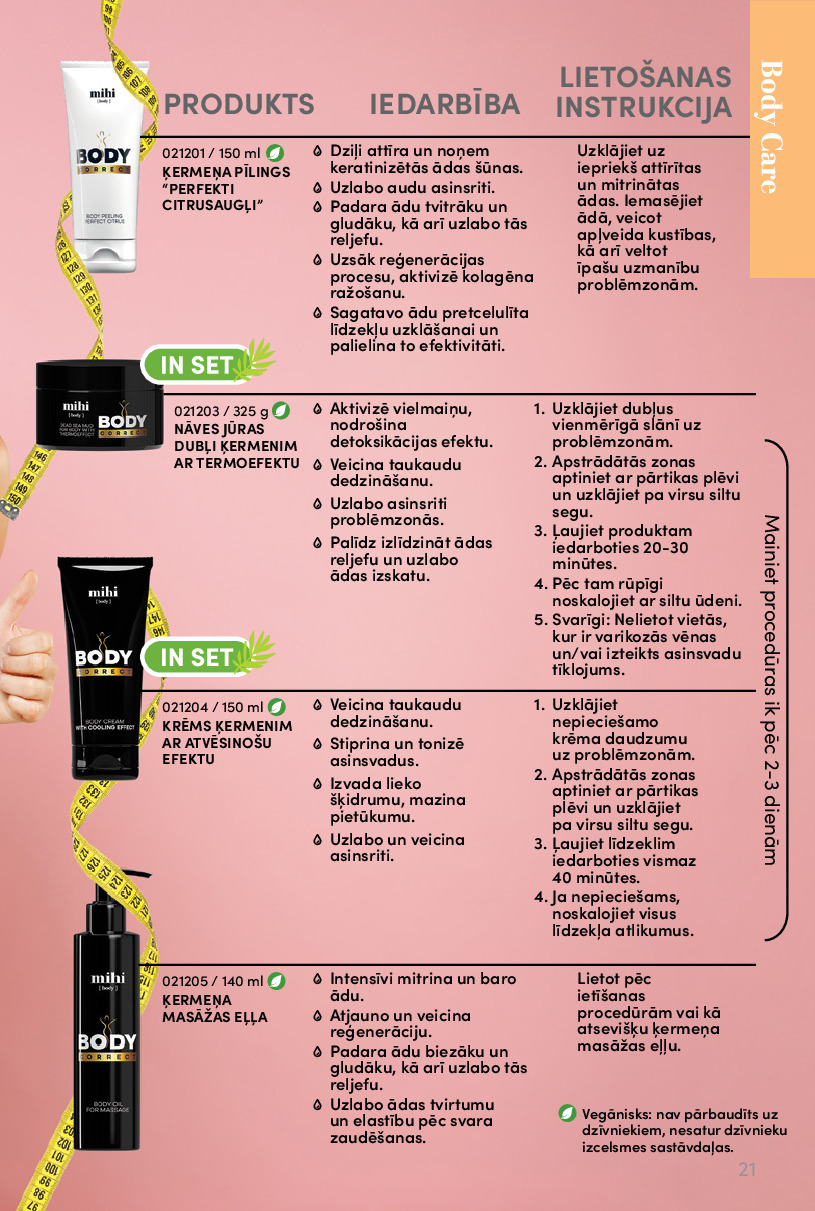 Body Care

PRODUKTS IEDARBĪBA LIETOŠANAS INSTRUKCIJA

mihi [body] BODY CORRECT BODY PEELING PERFECT CITRUS

021201 / 150 ml
ĶERMEŅA PĪLINGS "PERFEKTI CITRUSAUGĻI"

Dziļi attīra un noņem keratinizētās ādas šūnas.
Uzlabo audu asinsriti.
Padara ādu tvirtāku un gludāku, kā arī uzlabo tās reljefu.
Uzsāk reģenerācijas procesu, aktivizē kolagēna ražošanu.
Sagatavo ādu pretcelulīta līdzekļu uzklāšanai un palielina to efektivitāti.

Uzklājiet uz iepriekš attīrītas un mitrinātas ādas. Iemasējiet ādā, veicot apļveida kustības, kā arī veltot īpašu uzmanību problēmzonām.

IN SET

mihi [body] BODY CORRECT DEAD SEA MUD FOR BODY WITH THERMOEFFECT

021203 / 325 g
NĀVES JŪRAS DUBĻI ĶERMENIM AR TERMOEFEKTU

Aktivizē vielmaiņu, nodrošina detoksikācijas efektu.
Veicina taukaudu dedzināšanu.
Uzlabo asinsriti problēmzonās.
Palīdz izlīdzināt ādas reljefu un uzlabo ādas izskatu.

1. Uzklājiet dubļus vienmērīgā slānī uz problēmzonām.
2. Apstrādātās zonas aptiniet ar pārtikas plēvi un uzklājiet pa virsu siltu segu.
3. Ļaujiet produktam iedarboties 20-30 minūtes.
4. Pēc tam rūpīgi noskalojiet ar siltu ūdeni.
5. Svarīgi: Nelietot vietās, kur ir varikozās vēnas un/vai izteikts asinsvadu tīklojums.

Mainiet procedūras ik pēc 2-3 dienām

IN SET

mihi [body] BODY CORRECT BODY CREAM WITH COOLING EFFECT

021204 / 150 ml
KRĒMS ĶERMENIM AR ATVĒSINOŠU EFEKTU

Veicina taukaudu dedzināšanu.
Stiprina un tonizē asinsvadus.
Izvada lieko šķidrumu, mazina pietūkumu.
Uzlabo un veicina asinsriti.

1. Uzklājiet nepieciešamo krēma daudzumu uz problēmzonām.
2. Apstrādātās zonas aptiniet ar pārtikas plēvi un uzklājiet pa virsu siltu segu.
3. Ļaujiet līdzeklim iedarboties vismaz 40 minūtes.
4. Ja nepieciešams, noskalojiet visus līdzekļa atlikumus.

mihi [body] BODY CORRECT BODY OIL FOR MASSAGE

021205 / 140 ml
ĶERMEŅA MASĀŽAS EĻĻA

Intensīvi mitrina un baro ādu.
Atjauno un veicina reģenerāciju.
Padara ādu biezāku un gludāku, kā arī uzlabo tās reljefu.
Uzlabo ādas tvirtumu un elastību pēc svara zaudēšanas.

Lietot pēc ietīšanas procedūrām vai kā atsevišķu ķermeņa masāžas eļļu.

Vegānisks: nav pārbaudīts uz dzīvniekiem, nesatur dzīvnieku izcelsmes sastāvdaļas.

21