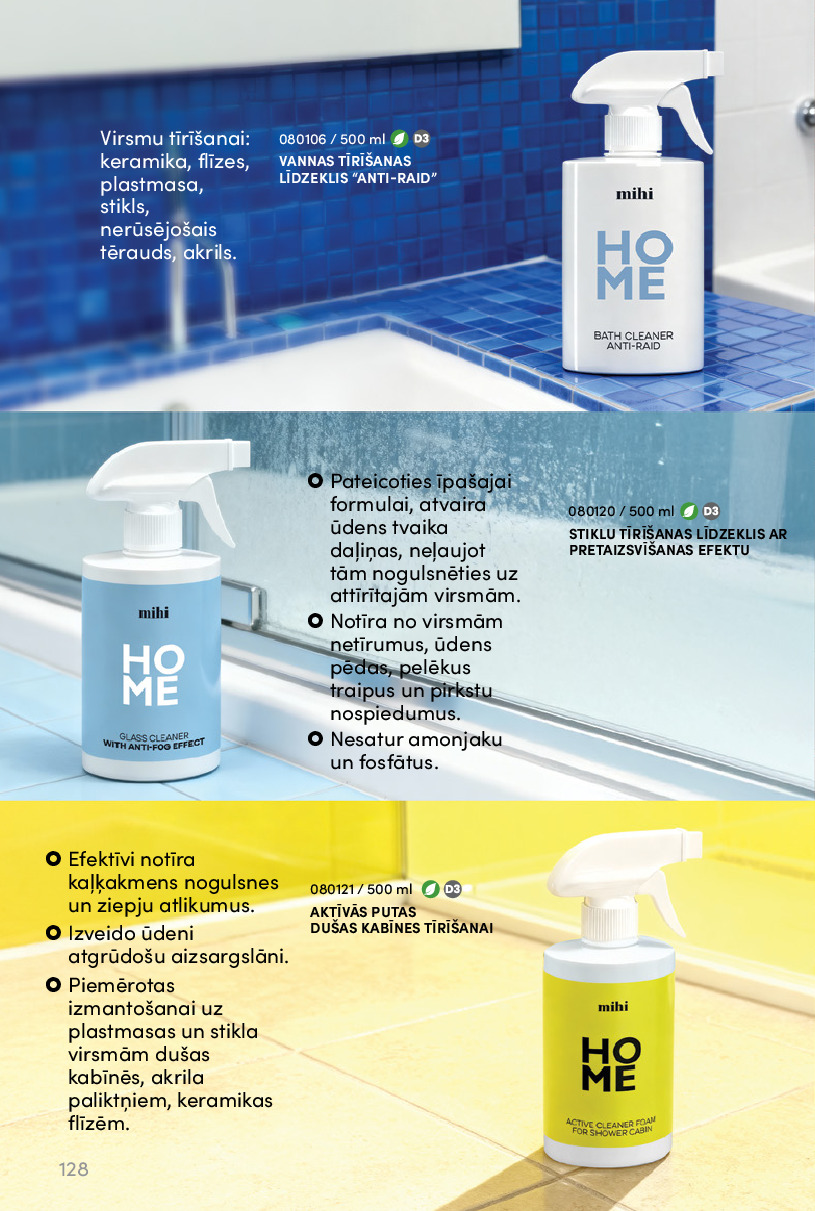 Virsmu tīrīšanai: keramika, flīzes, plastmasa, stikls, nerūsējošais tērauds, akrils.

080106 / 500 ml D3
VANNAS TĪRĪŠANAS LĪDZEKLIS "ANTI-RAID"

mihi
HO ME
BATH CLEANER ANTI-RAID

mihi
HO ME
GLASS CLEANER WITH ANTI-FOG EFFECT

Pateicoties īpašajai formulai, atvaira ūdens tvaika daļiņas, neļaujot tām nogulsnēties uz attīrītajām virsmām.
Notīra no virsmām netīrumus, ūdens pēdas, pelēkus traipus un pirkstu nospiedumus.
Nesatur amonjaku un fosfātus.

080120 / 500 ml D3
STIKLU TĪRĪŠANAS LĪDZEKLIS AR PRETAIZSVĪŠANAS EFEKTU

Efektīvi notīra kaļķakmens nogulsnes un ziepju atlikumus.
Izveido ūdeni atgrūdošu aizsargslāni.
Piemērotas izmantošanai uz plastmasas un stikla virsmām dušas kabīnēs, akrila paliktņiem, keramikas flīzēm.

080121 / 500 ml D3
AKTĪVĀS PUTAS DUŠAS KABĪNES TĪRĪŠANAI

mihi
HO ME
ACTIVE CLEANER FOAM FOR SHOWER CABIN

128