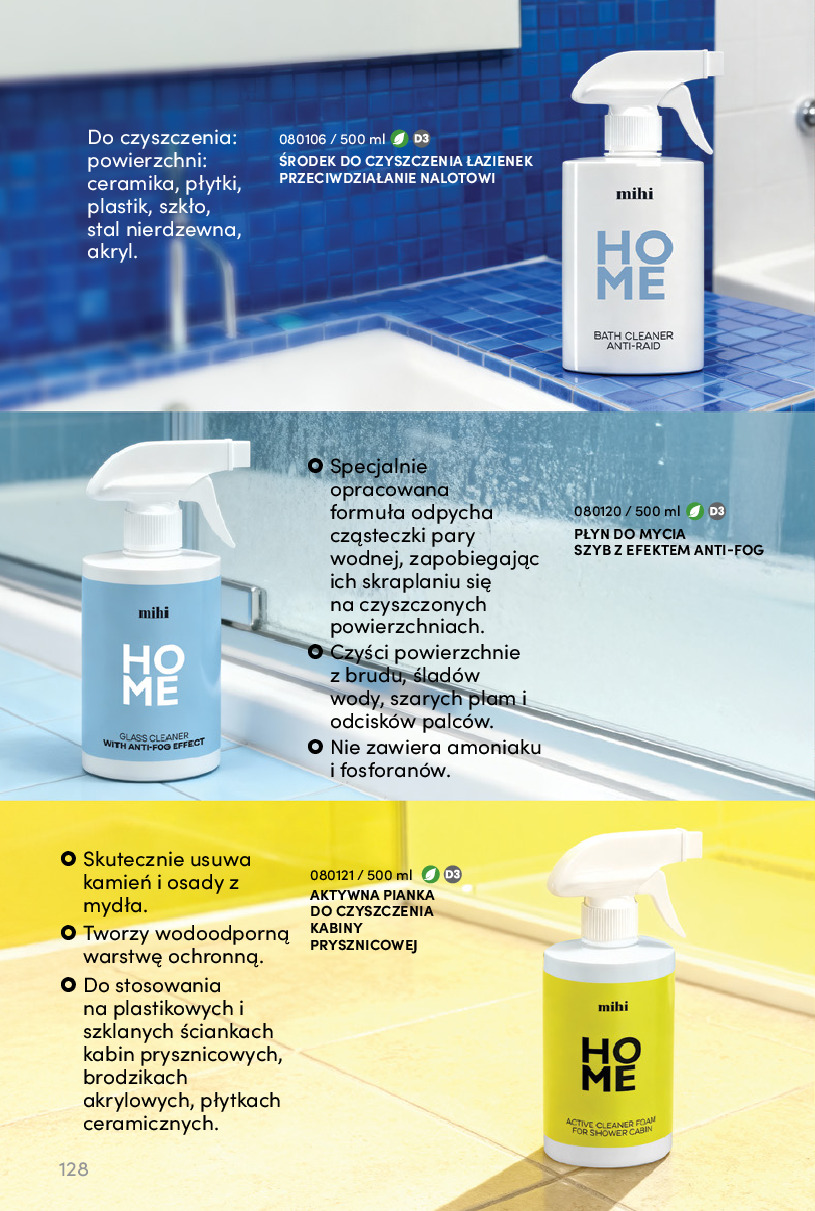 Do czyszczenia: powierzchni: ceramika, płytki, plastik, szkło, stal nierdzewna, akryl.

080106 / 500 ml D3
ŚRODEK DO CZYSZCZENIA ŁAZIENEK PRZECIWDZIAŁANIE NALOTOWI

mihi
HO
ME
BATH CLEANER
ANTI-RAID

mihi
HO
ME
GLASS CLEANER
WITH ANTI-FOG EFFECT

Specjalnie opracowana formuła odpycha cząsteczki pary wodnej, zapobiegając ich skraplaniu się na czyszczonych powierzchniach.

Czyści powierzchnie z brudu, śladów wody, szarych plam i odcisków palców.

Nie zawiera amoniaku i fosforanów.

080120 / 500 ml D3
PŁYN DO MYCIA SZYB Z EFEKTEM ANTI-FOG

Skutecznie usuwa kamień i osady z mydła.

Tworzy wodoodporną warstwę ochronną.

Do stosowania na plastikowych i szklanych ściankach kabin prysznicowych, brodzikach akrylowych, płytkach ceramicznych.

080121 / 500 ml D3
AKTYWNA PIANKA DO CZYSZCZENIA KABINY PRYSZNICOWEJ

mihi
HO
ME
ACTIVE CLEANER FOAM
FOR SHOWER CABIN

128