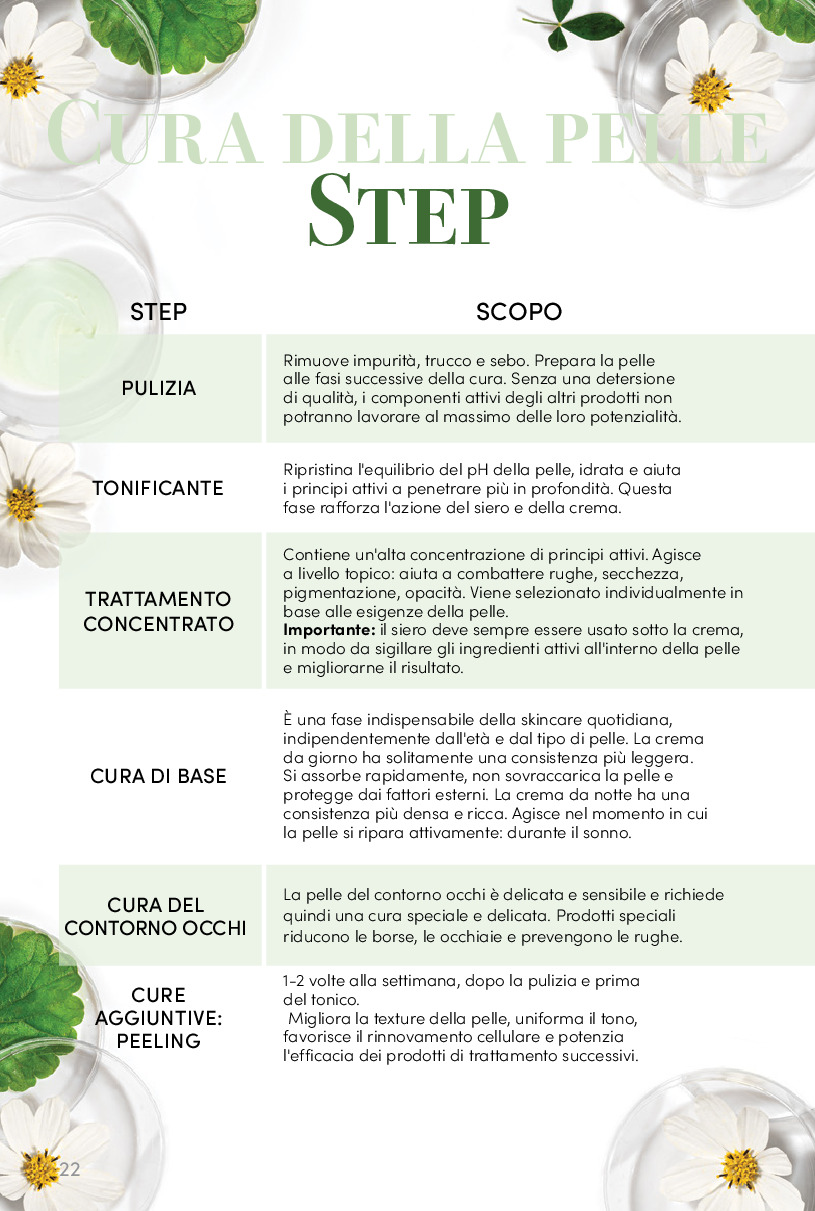 CURA DELLA PELLE
STEP

| STEP | SCOPO |
|---|---|
| PULIZIA | Rimuove impurità, trucco e sebo. Prepara la pelle alle fasi successive della cura. Senza una detersione di qualità, i componenti attivi degli altri prodotti non potranno lavorare al massimo delle loro potenzialità. |
| TONIFICANTE | Ripristina l'equilibrio del pH della pelle, idrata e aiuta i principi attivi a penetrare più in profondità. Questa fase rafforza l'azione del siero e della crema. |
| TRATTAMENTO CONCENTRATO | Contiene un'alta concentrazione di principi attivi. Agisce a livello topico: aiuta a combattere rughe, secchezza, pigmentazione, opacità. Viene selezionato individualmente in base alle esigenze della pelle. **Importante:** il siero deve sempre essere usato sotto la crema, in modo da sigillare gli ingredienti attivi all'interno della pelle e migliorarne il risultato. |
| CURA DI BASE | È una fase indispensabile della skincare quotidiana, indipendentemente dall'età e dal tipo di pelle. La crema da giorno ha solitamente una consistenza più leggera. Si assorbe rapidamente, non sovraccarica la pelle e protegge dai fattori esterni. La crema da notte ha una consistenza più densa e ricca. Agisce nel momento in cui la pelle si ripara attivamente: durante il sonno. |
| CURA DEL CONTORNO OCCHI | La pelle del contorno occhi è delicata e sensibile e richiede quindi una cura speciale e delicata. Prodotti speciali riducono le borse, le occhiaie e prevengono le rughe. |
| CURE AGGIUNTIVE: PEELING | 1-2 volte alla settimana, dopo la pulizia e prima del tonico. Migliora la texture della pelle, uniforma il tono, favorisce il rinnovamento cellulare e potenzia l'efficacia dei prodotti di trattamento successivi. |

22