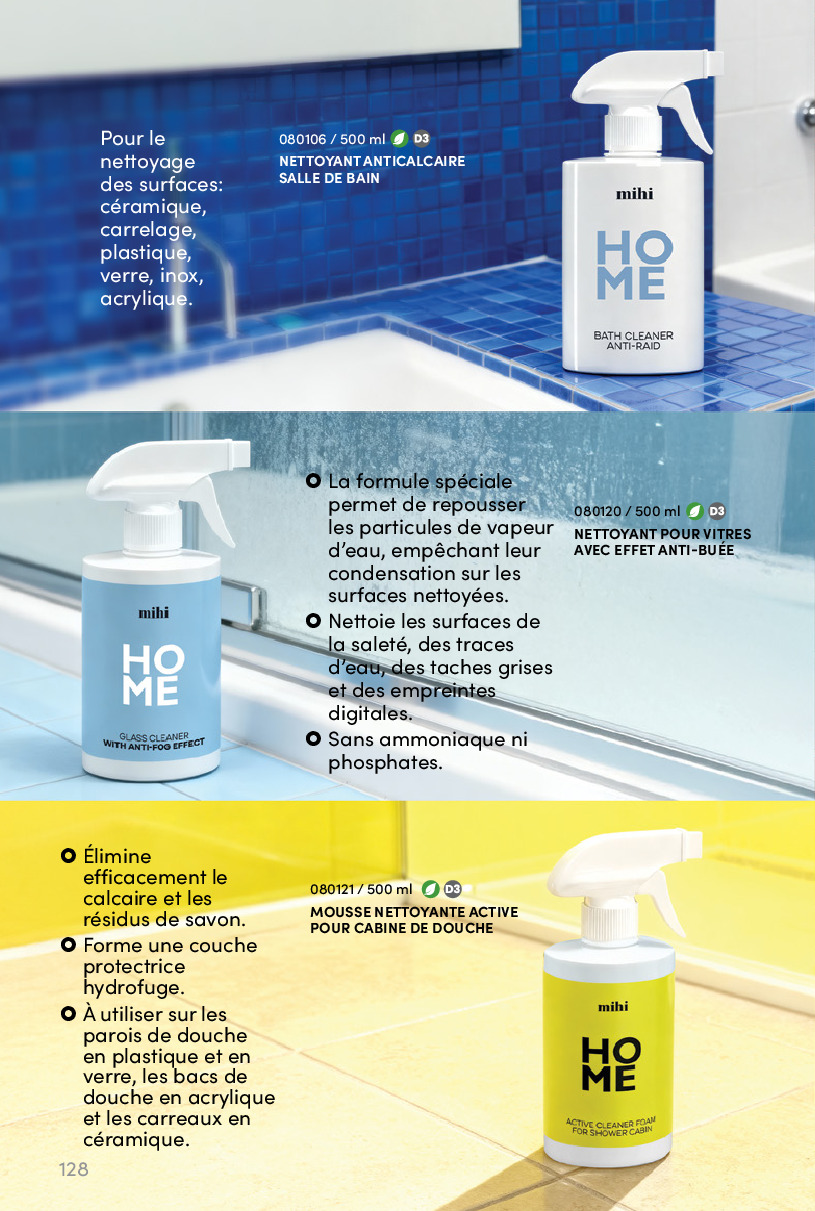 Pour le nettoyage des surfaces: céramique, carrelage, plastique, verre, inox, acrylique.

080106 / 500 ml D3
NETTOYANT ANTICALCAIRE SALLE DE BAIN

mihi
HO
ME
BATH CLEANER
ANTI-RAID

mihi
HO
ME
GLASS CLEANER
WITH ANTI-FOG EFFECT

La formule spéciale permet de repousser les particules de vapeur d'eau, empêchant leur condensation sur les surfaces nettoyées.
Nettoie les surfaces de la saleté, des traces d'eau, des taches grises et des empreintes digitales.
Sans ammoniaque ni phosphates.

080120 / 500 ml D3
NETTOYANT POUR VITRES AVEC EFFET ANTI-BUÉE

Élimine efficacement le calcaire et les résidus de savon.
Forme une couche protectrice hydrofuge.
À utiliser sur les parois de douche en plastique et en verre, les bacs de douche en acrylique et les carreaux en céramique.

080121 / 500 ml D3
MOUSSE NETTOYANTE ACTIVE POUR CABINE DE DOUCHE

mihi
HO
ME
ACTIVE CLEANER FOAM
FOR SHOWER CABIN

128