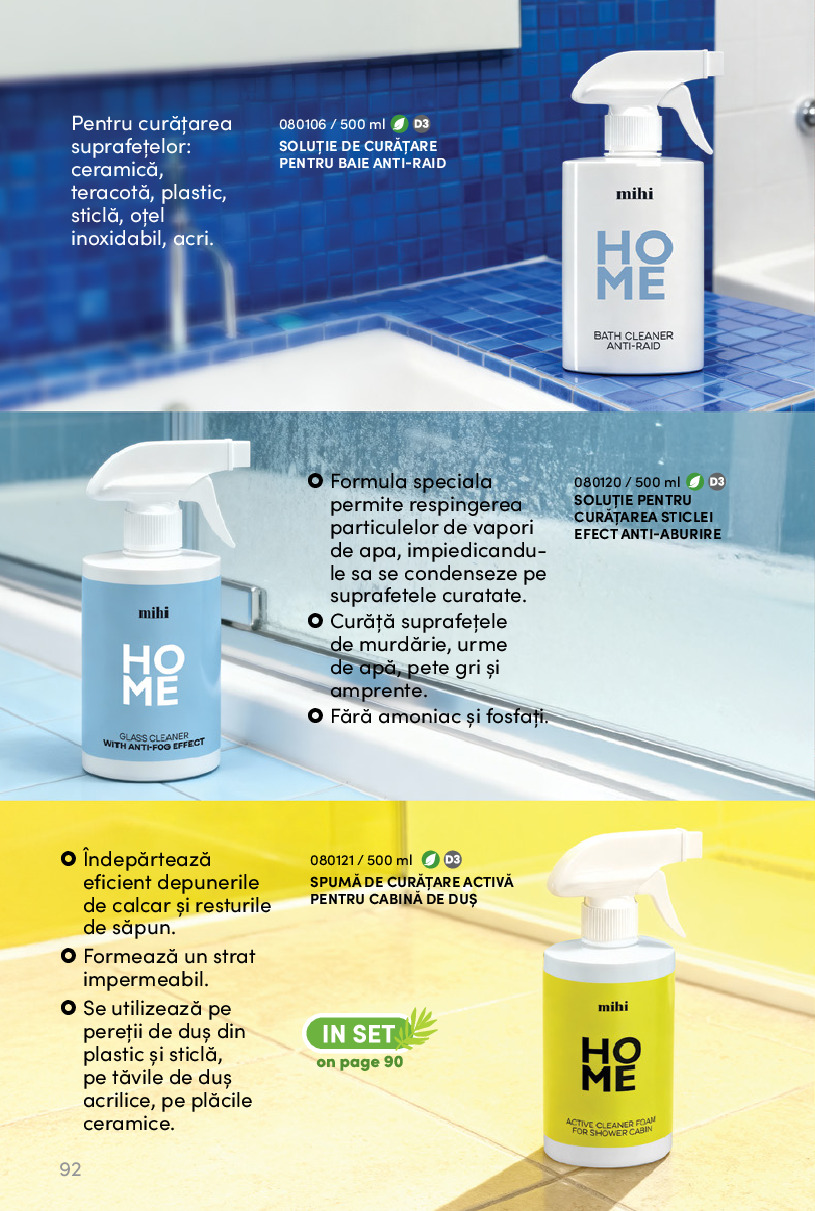 Pentru curățarea suprafețelor: ceramică, teracotă, plastic, sticlă, oțel inoxidabil, acri.

080106 / 500 ml D3
SOLUȚIE DE CURĂȚARE PENTRU BAIE ANTI-RAID

mihi
HO
ME
BATH CLEANER
ANTI-RAID

mihi
HO
ME
GLASS CLEANER
WITH ANTI-FOG EFFECT

Formula speciala permite respingerea particulelor de vapori de apa, impiedicandu-le sa se condenseze pe suprafetele curatate.
Curăță suprafețele de murdărie, urme de apă, pete gri și amprente.
Fără amoniac și fosfați.

080120 / 500 ml D3
SOLUȚIE PENTRU CURĂȚAREA STICLEI EFECT ANTI-ABURIRE

Îndepărtează eficient depunerile de calcar și resturile de săpun.
Formează un strat impermeabil.
Se utilizează pe pereții de duș din plastic și sticlă, pe tăvile de duș acrilice, pe plăcile ceramice.

080121 / 500 ml D3
SPUMĂ DE CURĂȚARE ACTIVĂ PENTRU CABINĂ DE DUȘ

IN SET
on page 90

mihi
HO
ME
ACTIVE CLEANER FOAM
FOR SHOWER CABIN

92