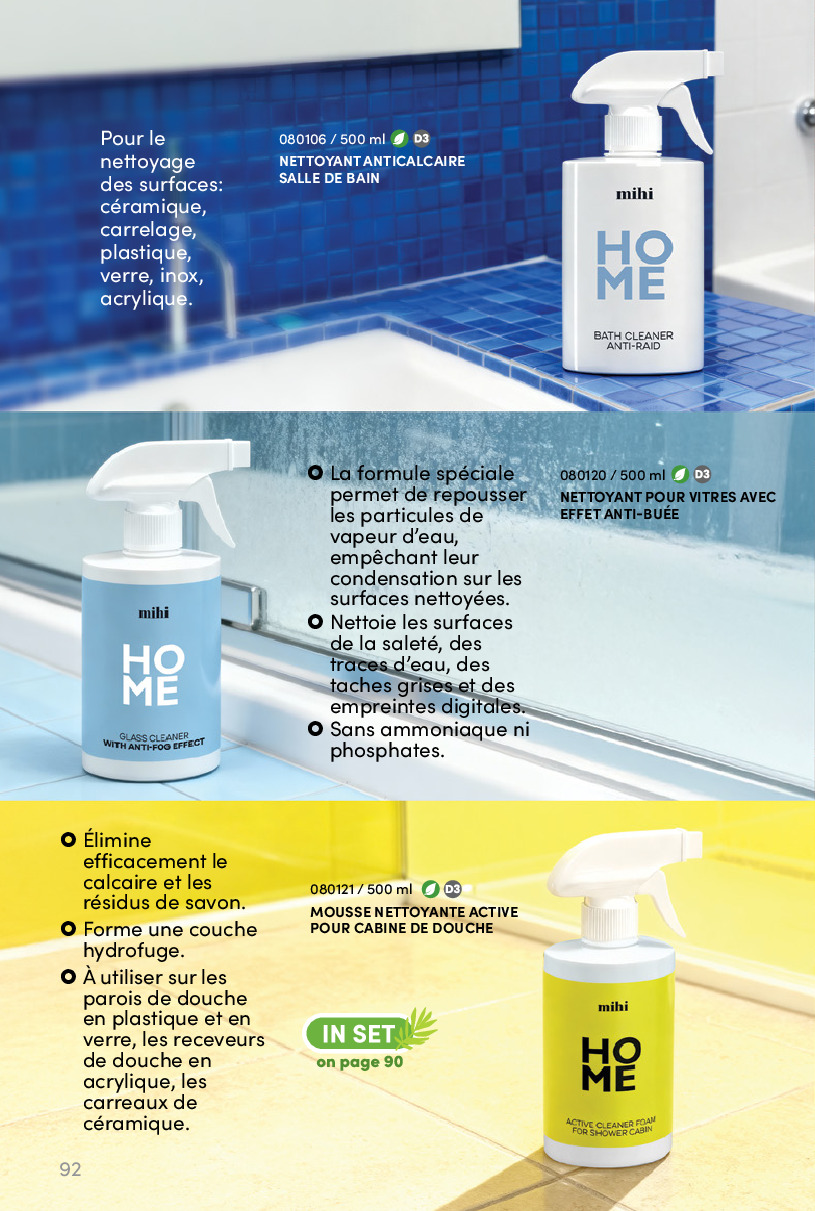 Pour le nettoyage des surfaces: céramique, carrelage, plastique, verre, inox, acrylique.

080106 / 500 ml D3
NETTOYANT ANTICALCAIRE SALLE DE BAIN

mihi
HO ME
BATH CLEANER ANTI-RAID

mihi
HO ME
GLASS CLEANER WITH ANTI-FOG EFFECT

La formule spéciale permet de repousser les particules de vapeur d'eau, empêchant leur condensation sur les surfaces nettoyées.
Nettoie les surfaces de la saleté, des traces d'eau, des taches grises et des empreintes digitales.
Sans ammoniaque ni phosphates.

080120 / 500 ml D3
NETTOYANT POUR VITRES AVEC EFFET ANTI-BUÉE

Élimine efficacement le calcaire et les résidus de savon.
Forme une couche hydrofuge.
À utiliser sur les parois de douche en plastique et en verre, les receveurs de douche en acrylique, les carreaux de céramique.

080121 / 500 ml D3
MOUSSE NETTOYANTE ACTIVE POUR CABINE DE DOUCHE

IN SET
on page 90

mihi
HO ME
ACTIVE CLEANER FOAM FOR SHOWER CABIN

92